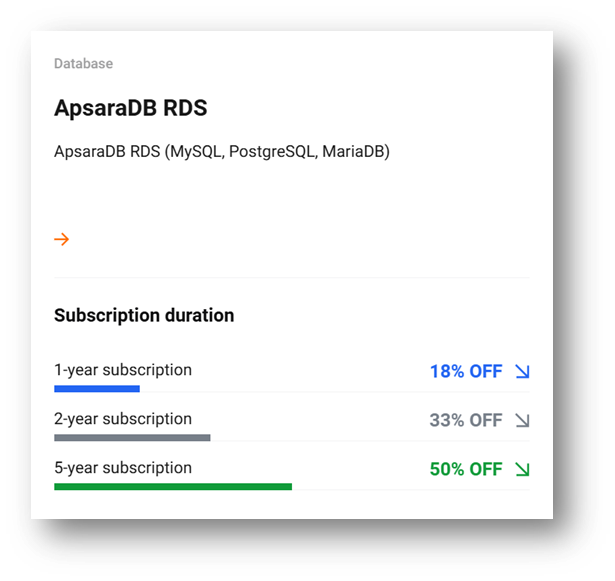 Database

ApsaraDB RDS

ApsaraDB RDS (MySQL, PostgreSQL, MariaDB)

→

Subscription duration

1-year subscription 18% OFF ↘

2-year subscription 33% OFF ↘

5-year subscription 50% OFF ↘